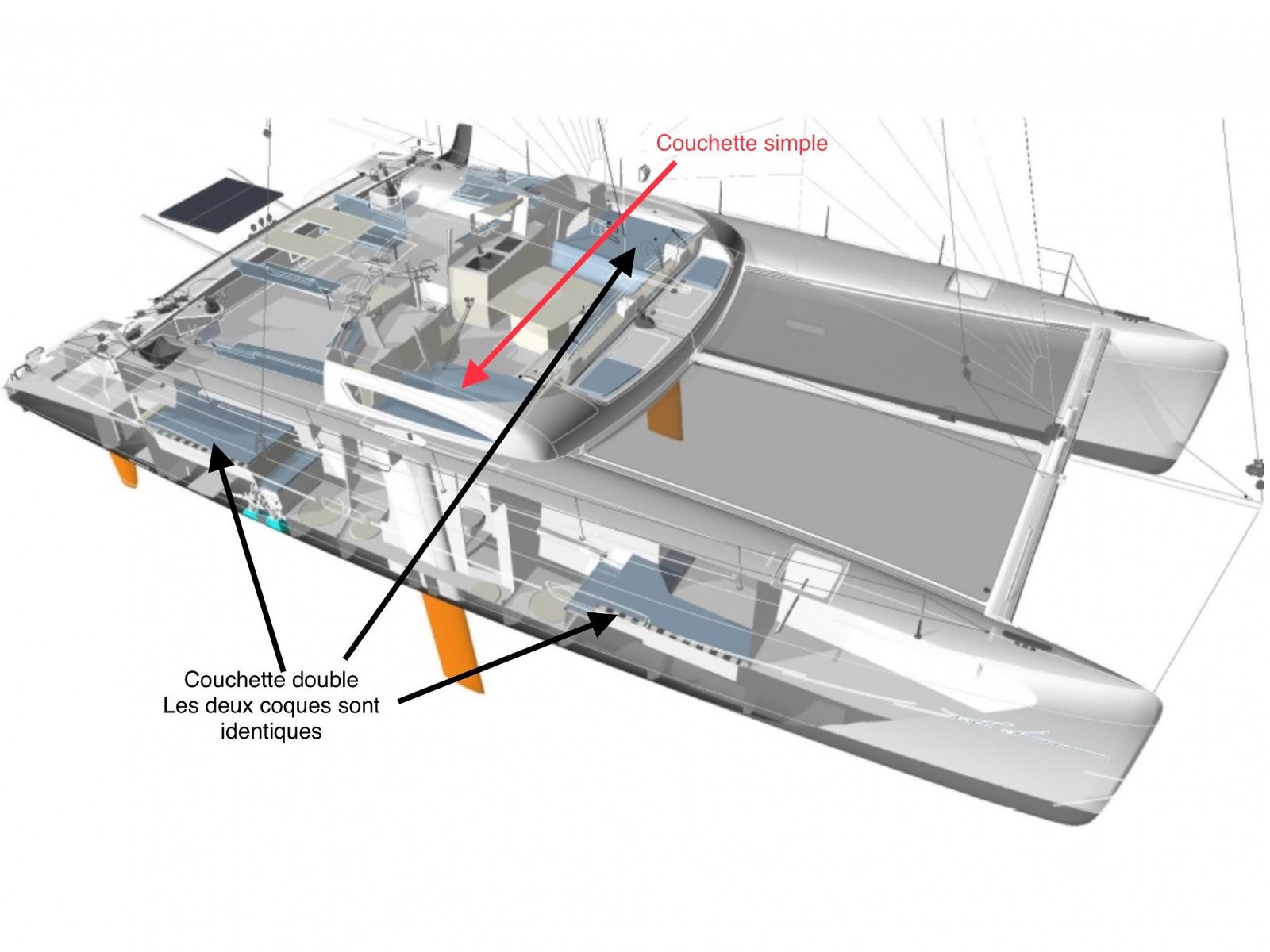 Couchette simple

Couchette double
Les deux coques sont identiques